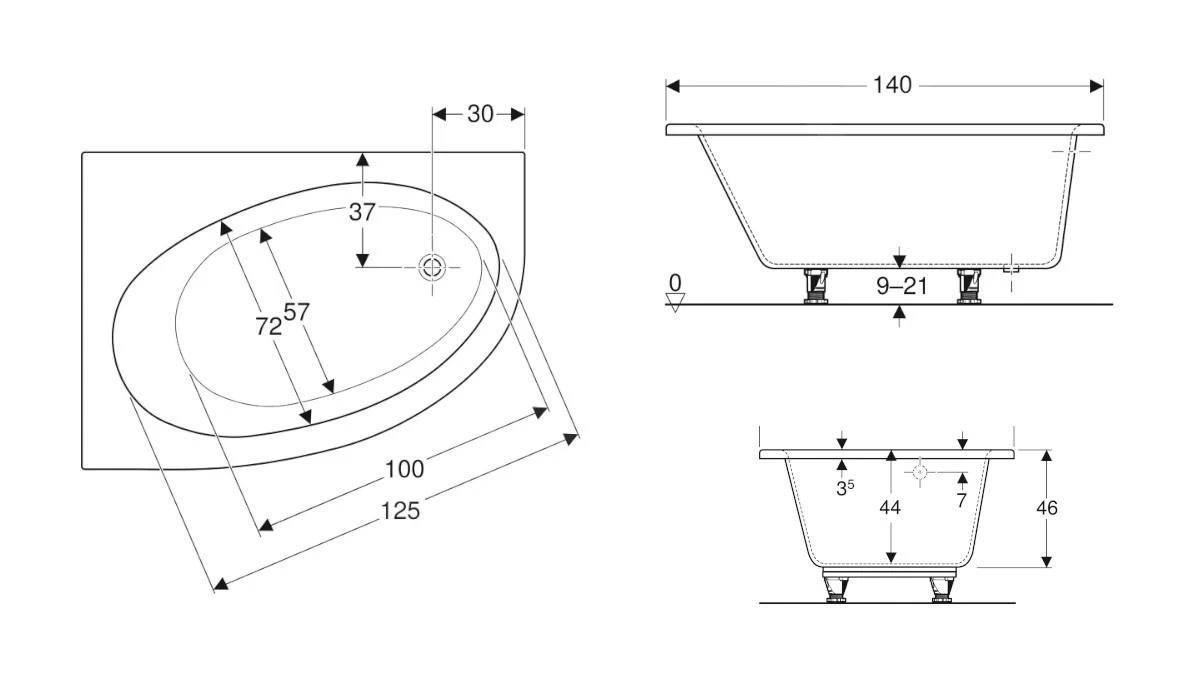 30

37

72

57

100

125

140

0

9–21

$3^5$

44

7

46