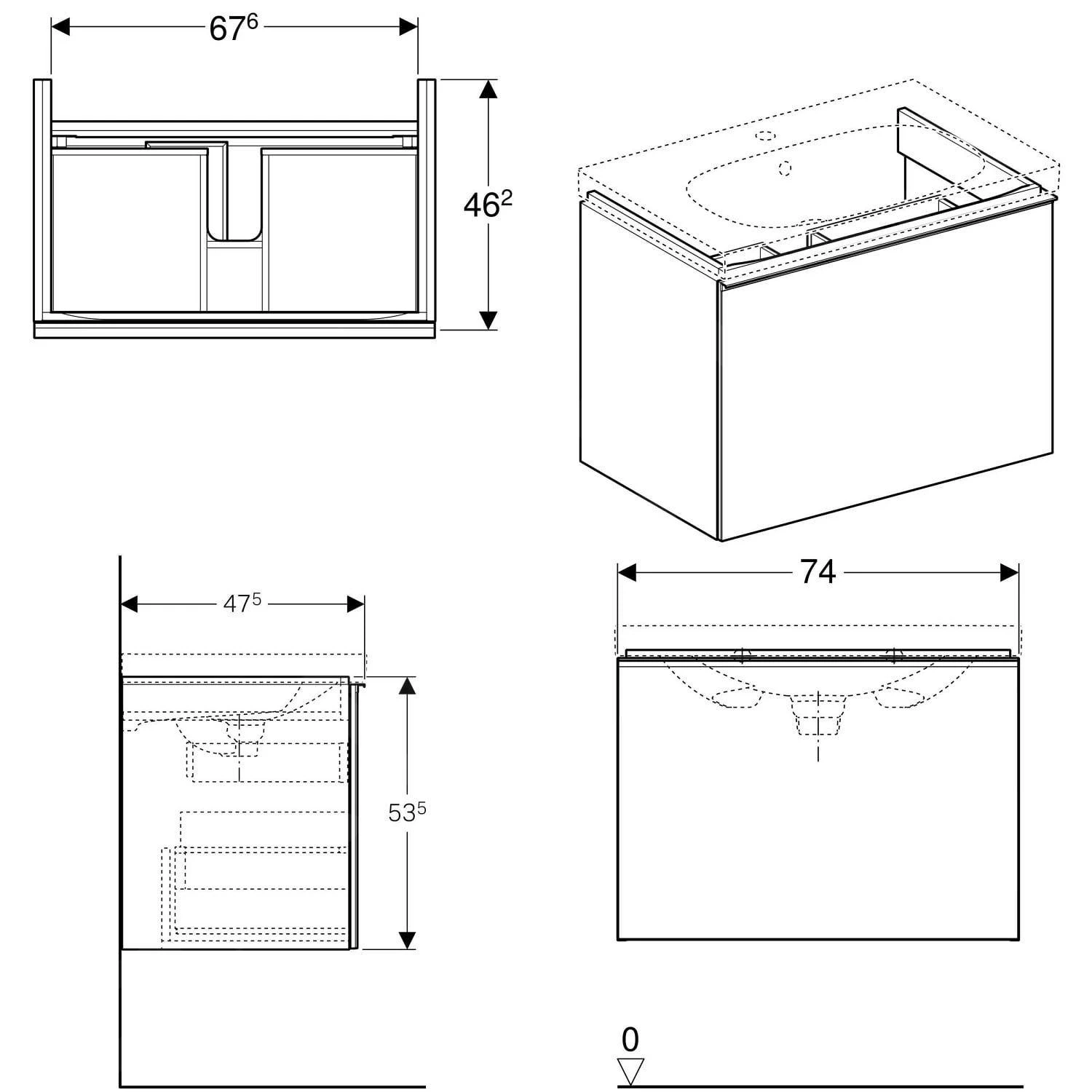 $67^6$

$46^2$

$47^5$

$53^5$

74

0