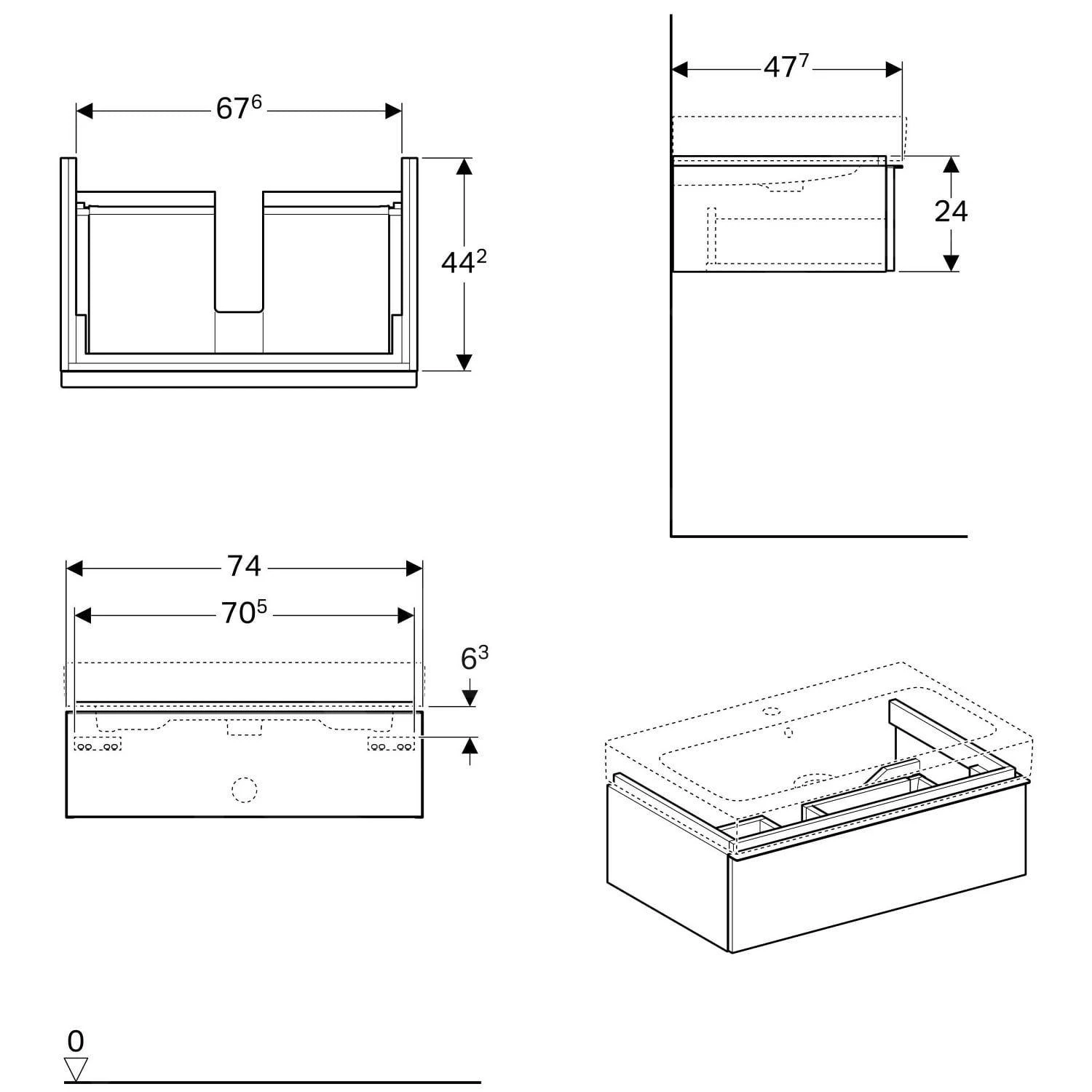 $67^6$

$44^2$

$47^7$

24

74

$70^5$

$6^3$

0