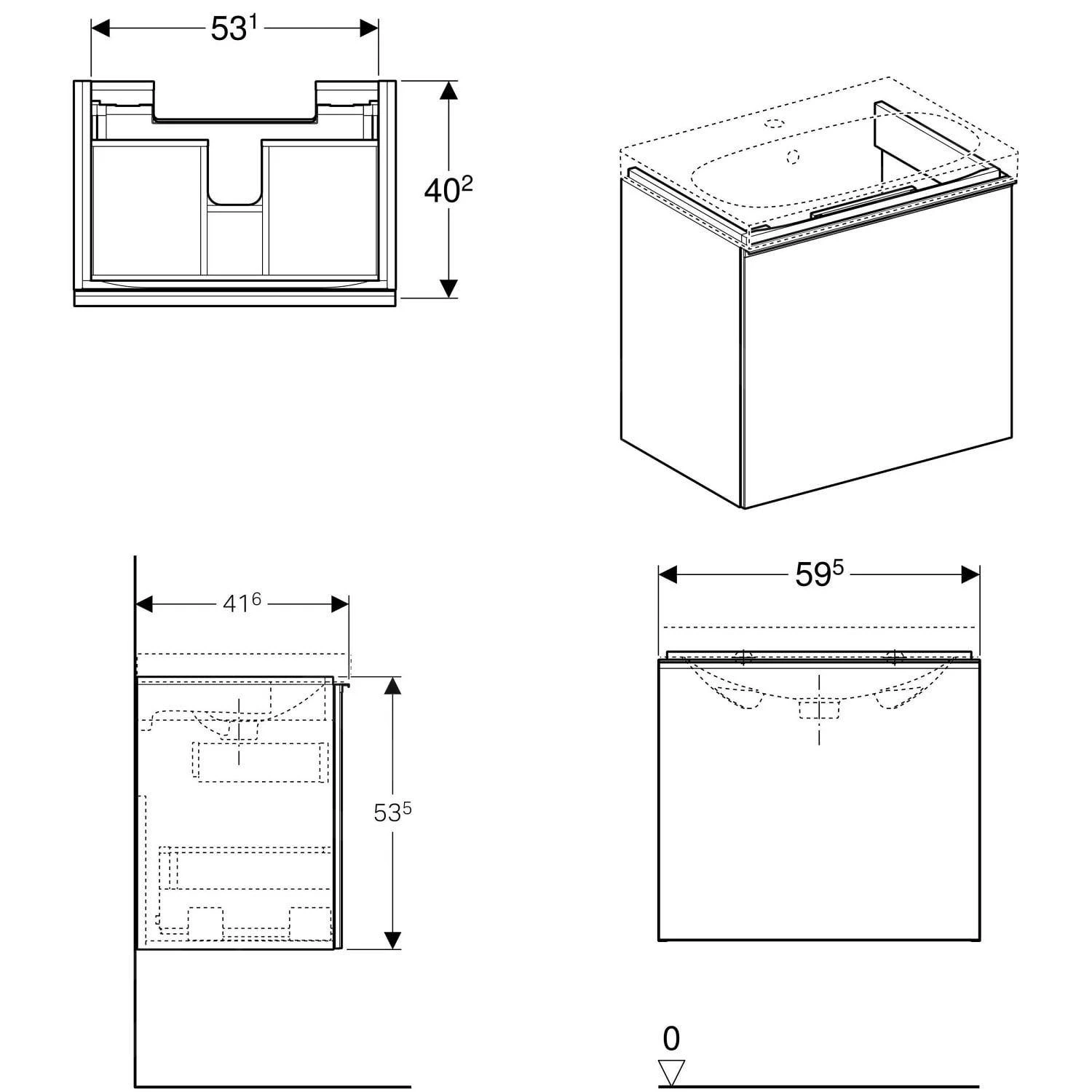 $53^1$

$40^2$

$41^6$

$53^5$

$59^5$

0