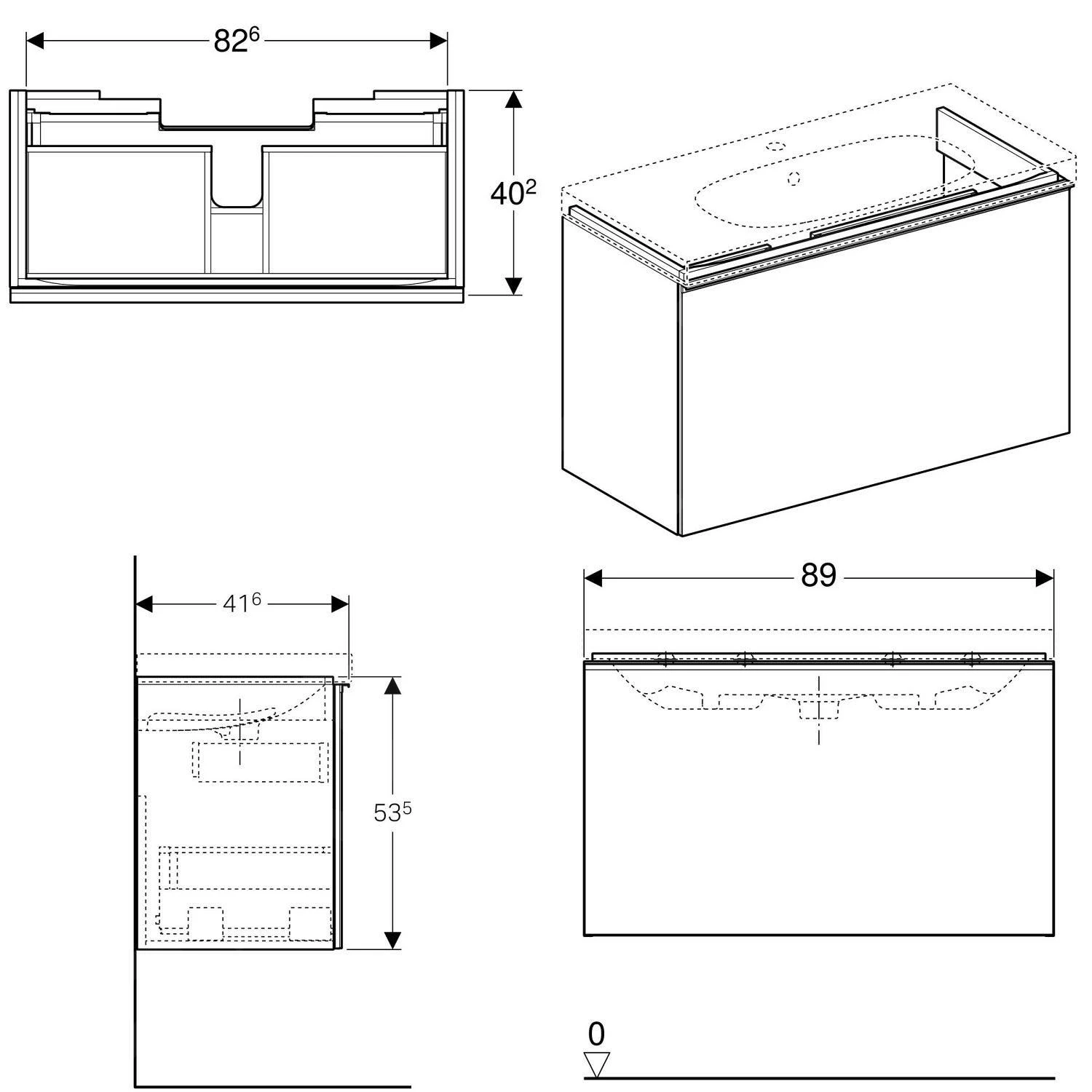 $82^6$

$40^2$

$41^6$

$53^5$

89

0