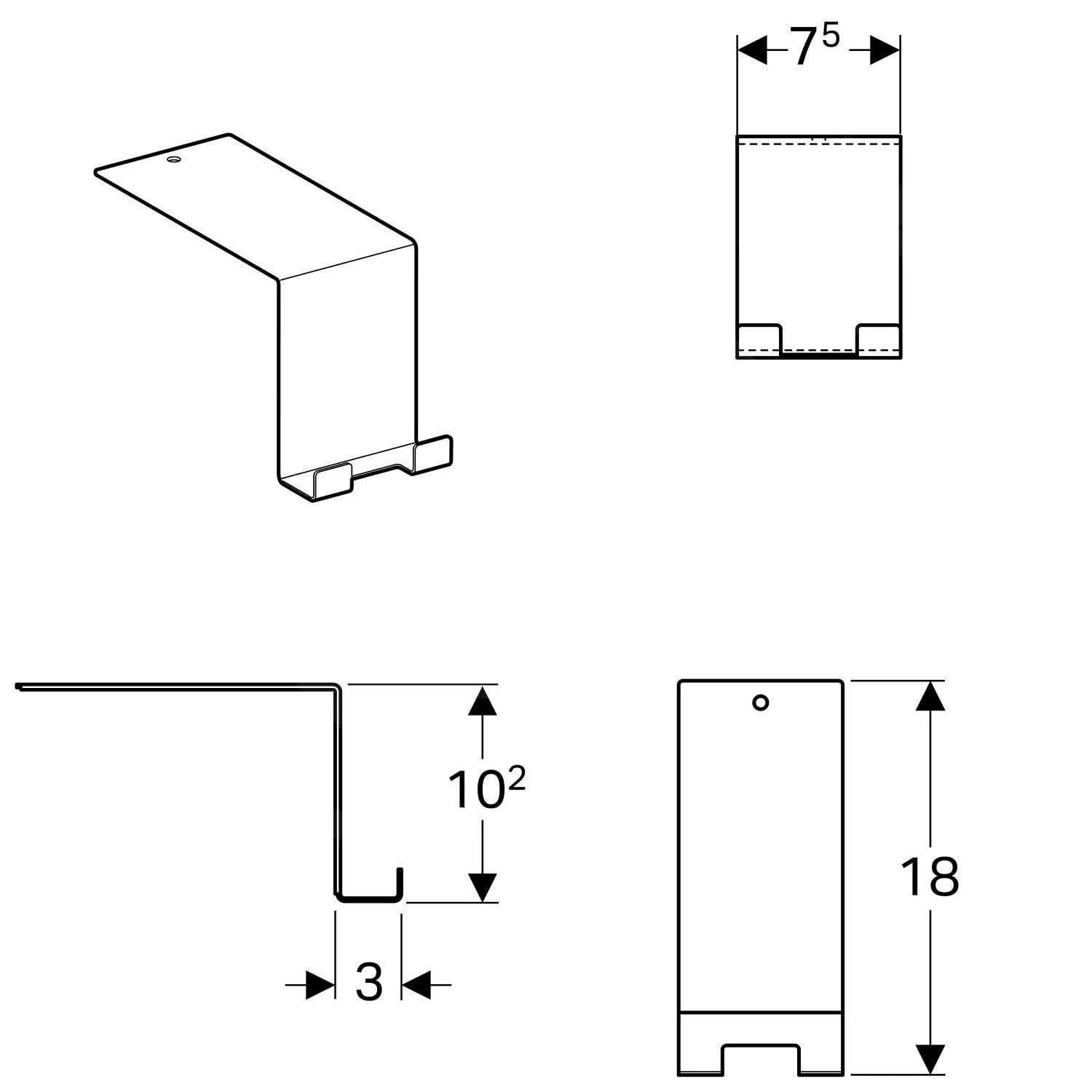 $7^5$

$10^2$

3

18