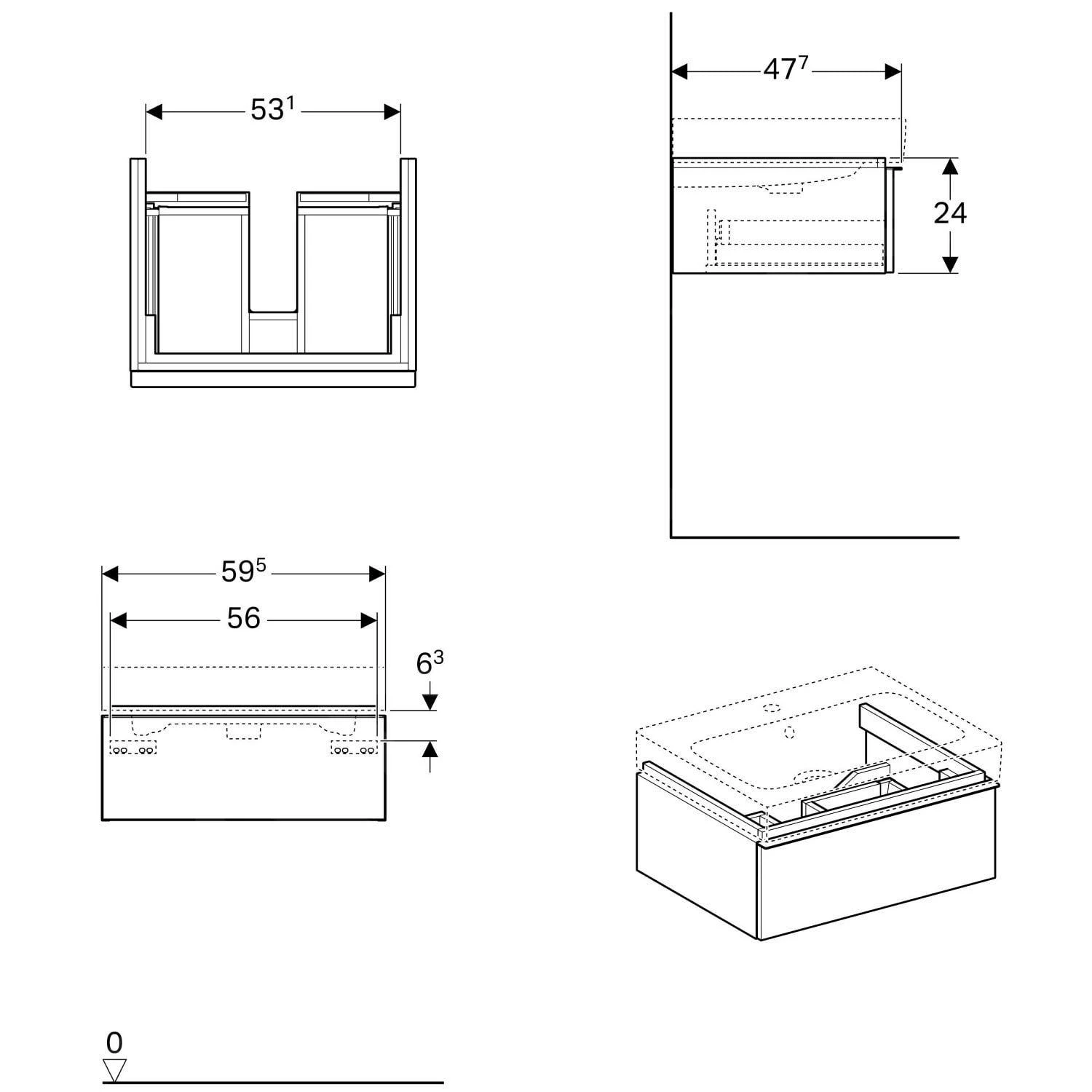 $53^1$

$47^7$

24

$59^5$

56

$6^3$

0