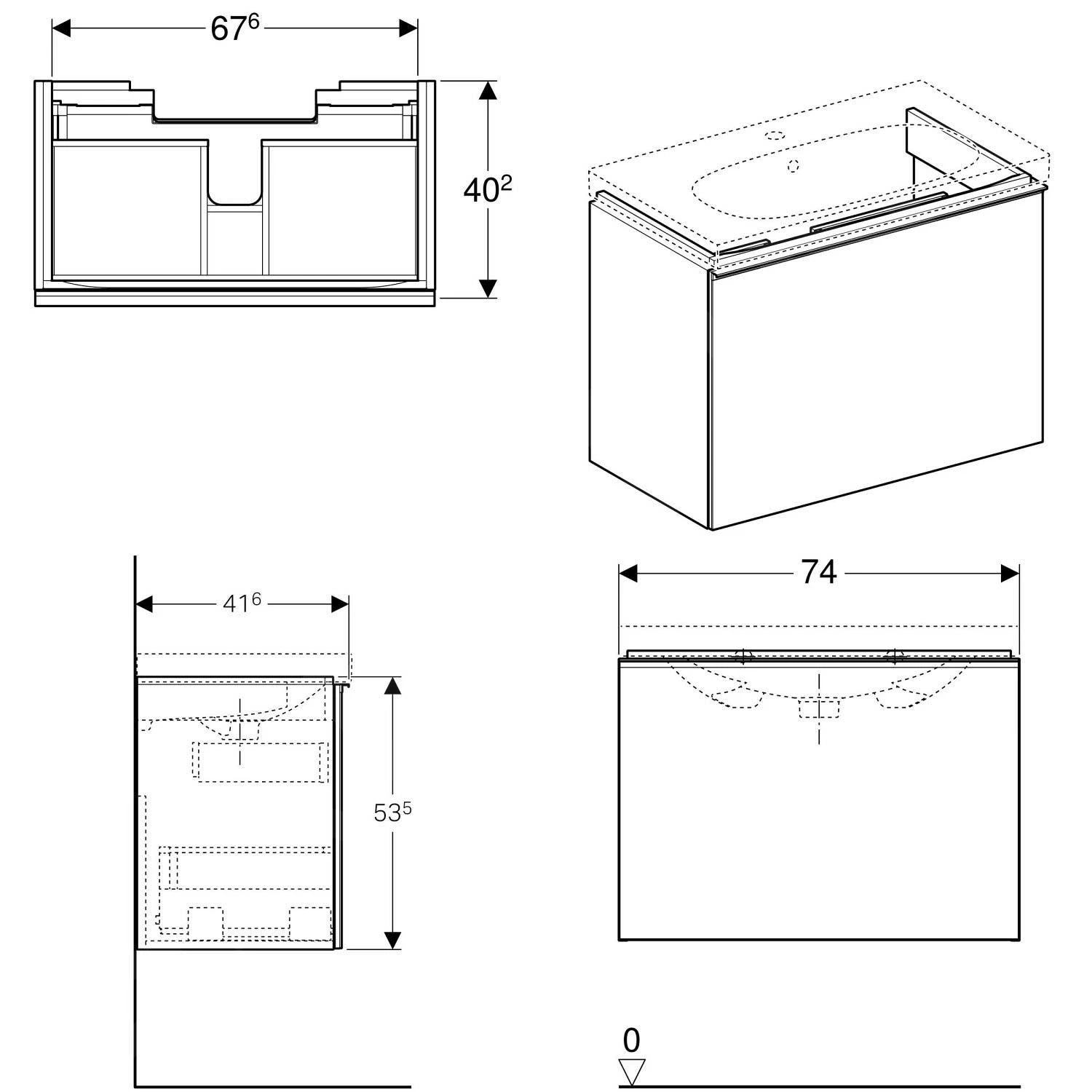 $67^6$

$40^2$

$41^6$

$53^5$

74

0